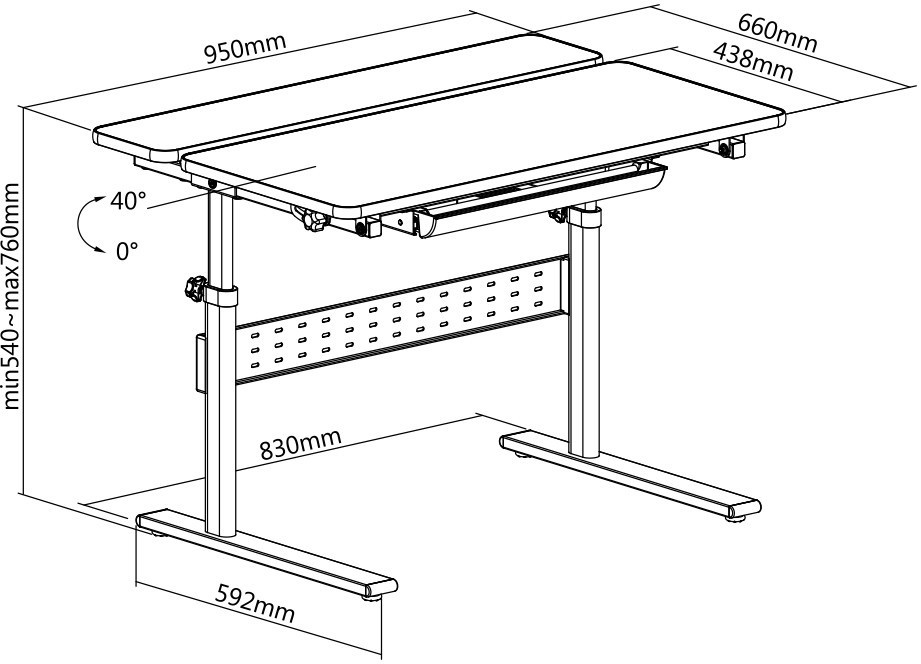 950mm
660mm
438mm
40°
0°
min540~max760mm
830mm
592mm